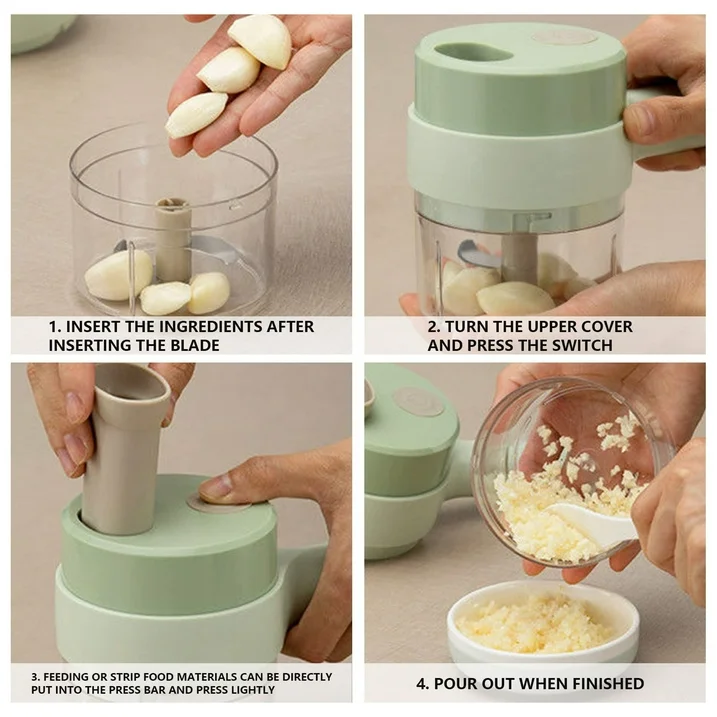 1. INSERT THE INGREDIENTS AFTER INSERTING THE BLADE

2. TURN THE UPPER COVER AND PRESS THE SWITCH

3. FEEDING OR STRIP FOOD MATERIALS CAN BE DIRECTLY PUT INTO THE PRESS BAR AND PRESS LIGHTLY

4. POUR OUT WHEN FINISHED