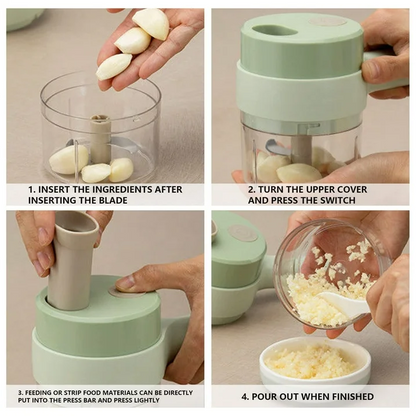 1. INSERT THE INGREDIENTS AFTER INSERTING THE BLADE

2. TURN THE UPPER COVER AND PRESS THE SWITCH

3. FEEDING OR STRIP FOOD MATERIALS CAN BE DIRECTLY PUT INTO THE PRESS BAR AND PRESS LIGHTLY

4. POUR OUT WHEN FINISHED